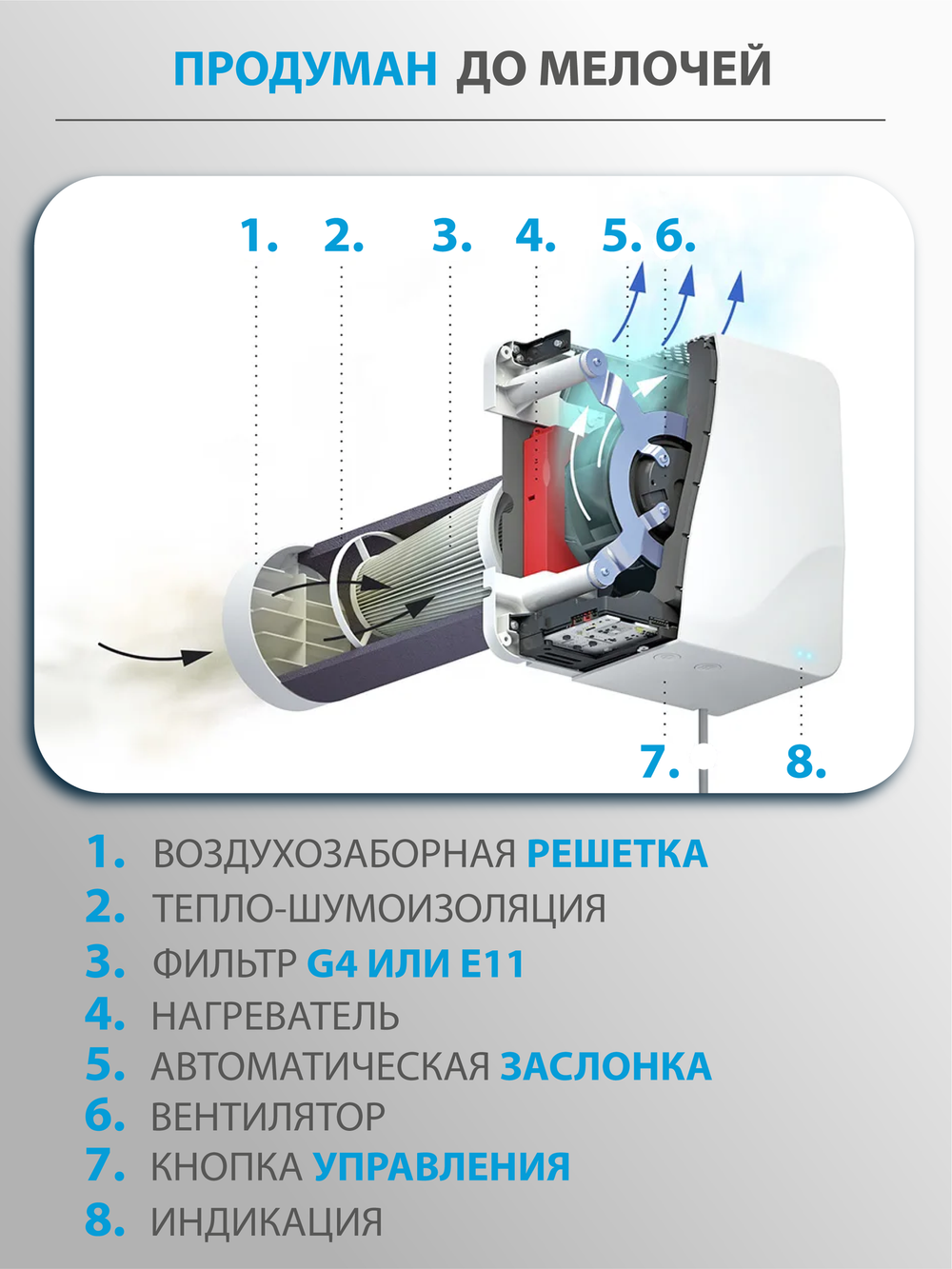 ПРОДУМАН ДО МЕЛОЧЕЙ

1. 2. 3. 4. 5. 6.

7. 8.

1. ВОЗДУХОЗАБОРНАЯ РЕШЕТКА
2. ТЕПЛО-ШУМОИЗОЛЯЦИЯ
3. ФИЛЬТР G4 ИЛИ E11
4. НАГРЕВАТЕЛЬ
5. АВТОМАТИЧЕСКАЯ ЗАСЛОНКА
6. ВЕНТИЛЯТОР
7. КНОПКА УПРАВЛЕНИЯ
8. ИНДИКАЦИЯ