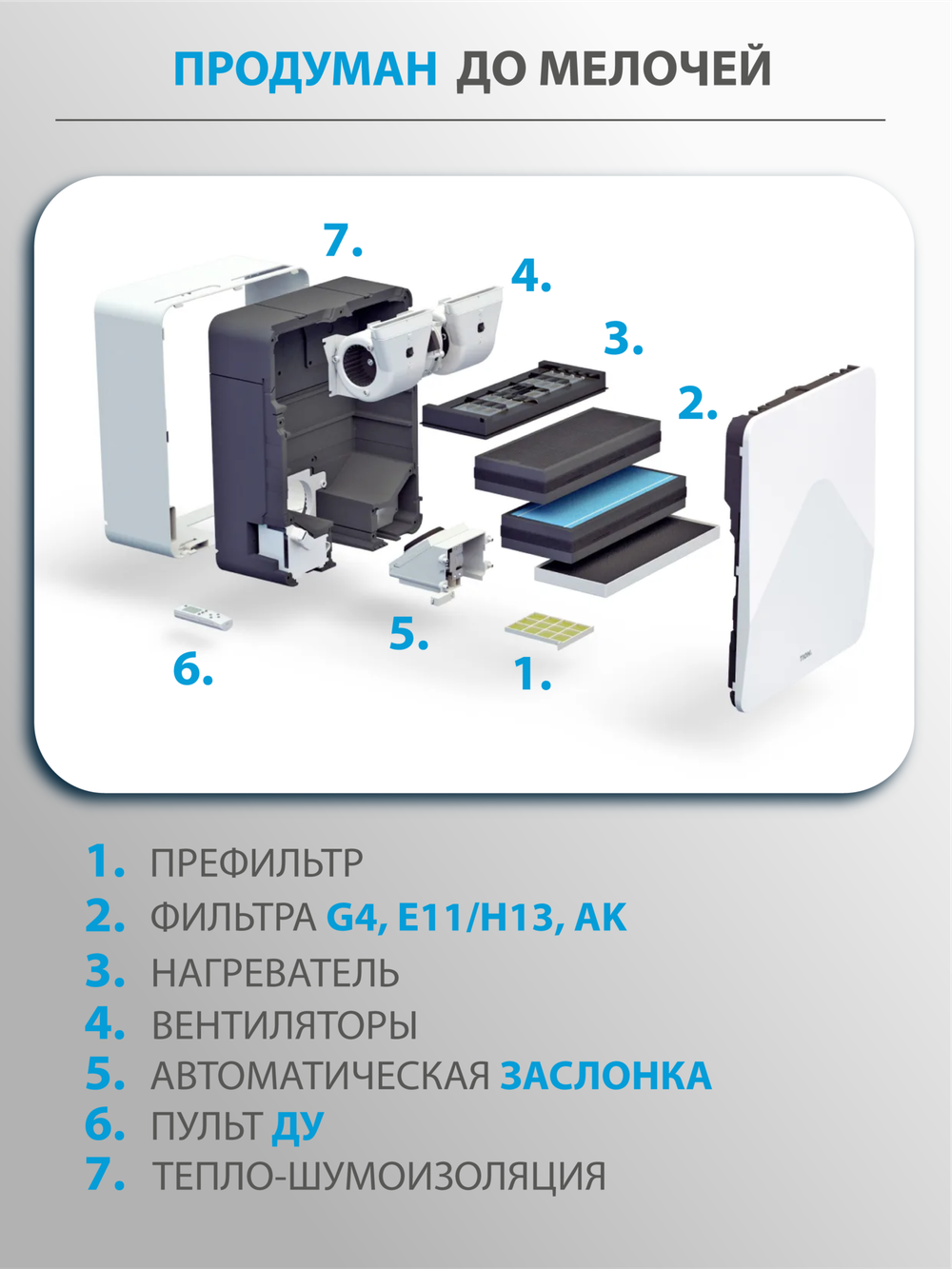 ПРОДУМАН ДО МЕЛОЧЕЙ

7.

4.

3.

2.

5.

6.

1.

1. ПРЕФИЛЬТР
2. ФИЛЬТРА G4, E11/H13, AK
3. НАГРЕВАТЕЛЬ
4. ВЕНТИЛЯТОРЫ
5. АВТОМАТИЧЕСКАЯ ЗАСЛОНКА
6. ПУЛЬТ ДУ
7. ТЕПЛО-ШУМОИЗОЛЯЦИЯ