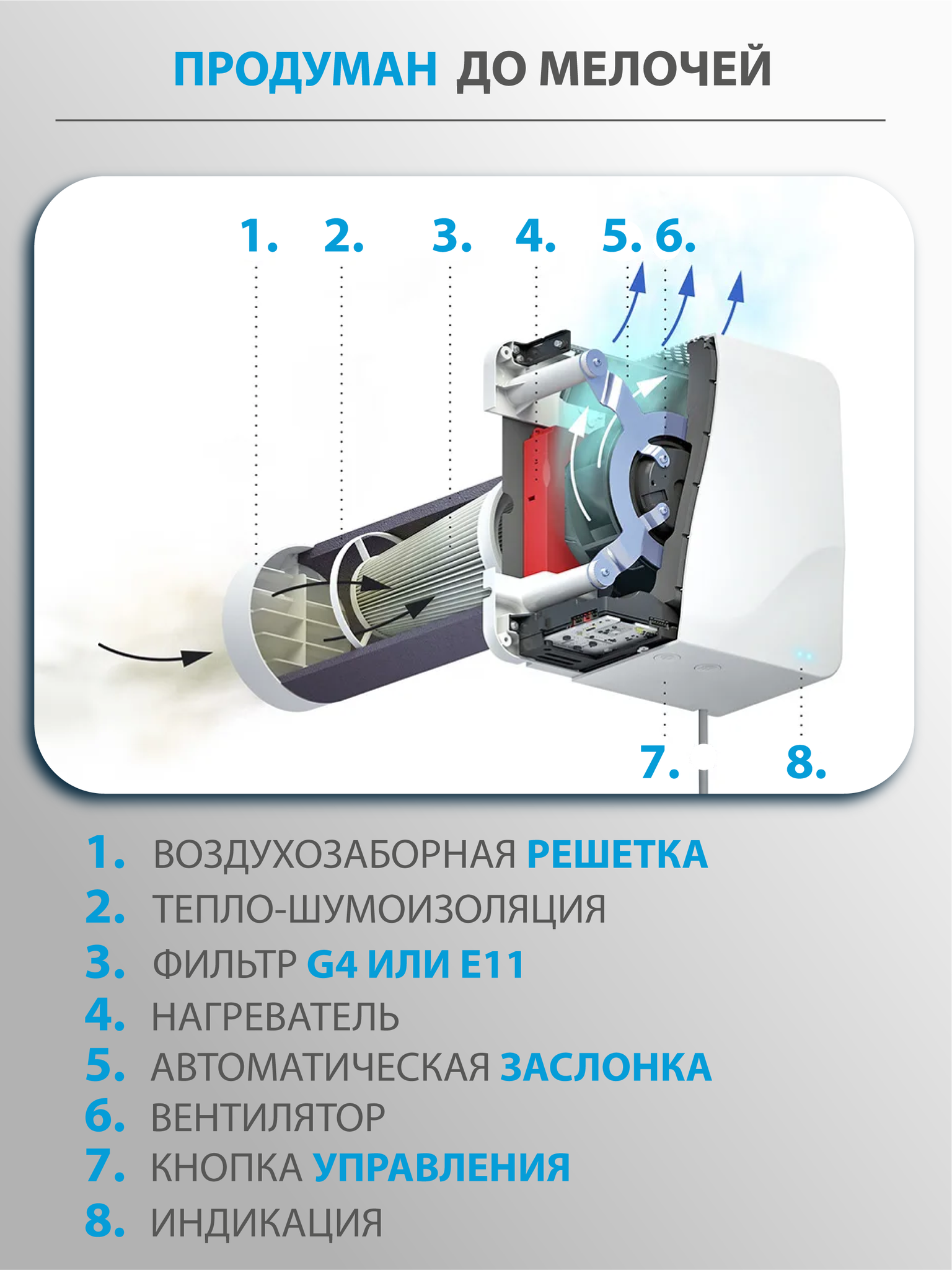 ПРОДУМАН ДО МЕЛОЧЕЙ

1. 2. 3. 4. 5. 6.

7. 8.

1. ВОЗДУХОЗАБОРНАЯ РЕШЕТКА
2. ТЕПЛО-ШУМОИЗОЛЯЦИЯ
3. ФИЛЬТР G4 ИЛИ E11
4. НАГРЕВАТЕЛЬ
5. АВТОМАТИЧЕСКАЯ ЗАСЛОНКА
6. ВЕНТИЛЯТОР
7. КНОПКА УПРАВЛЕНИЯ
8. ИНДИКАЦИЯ