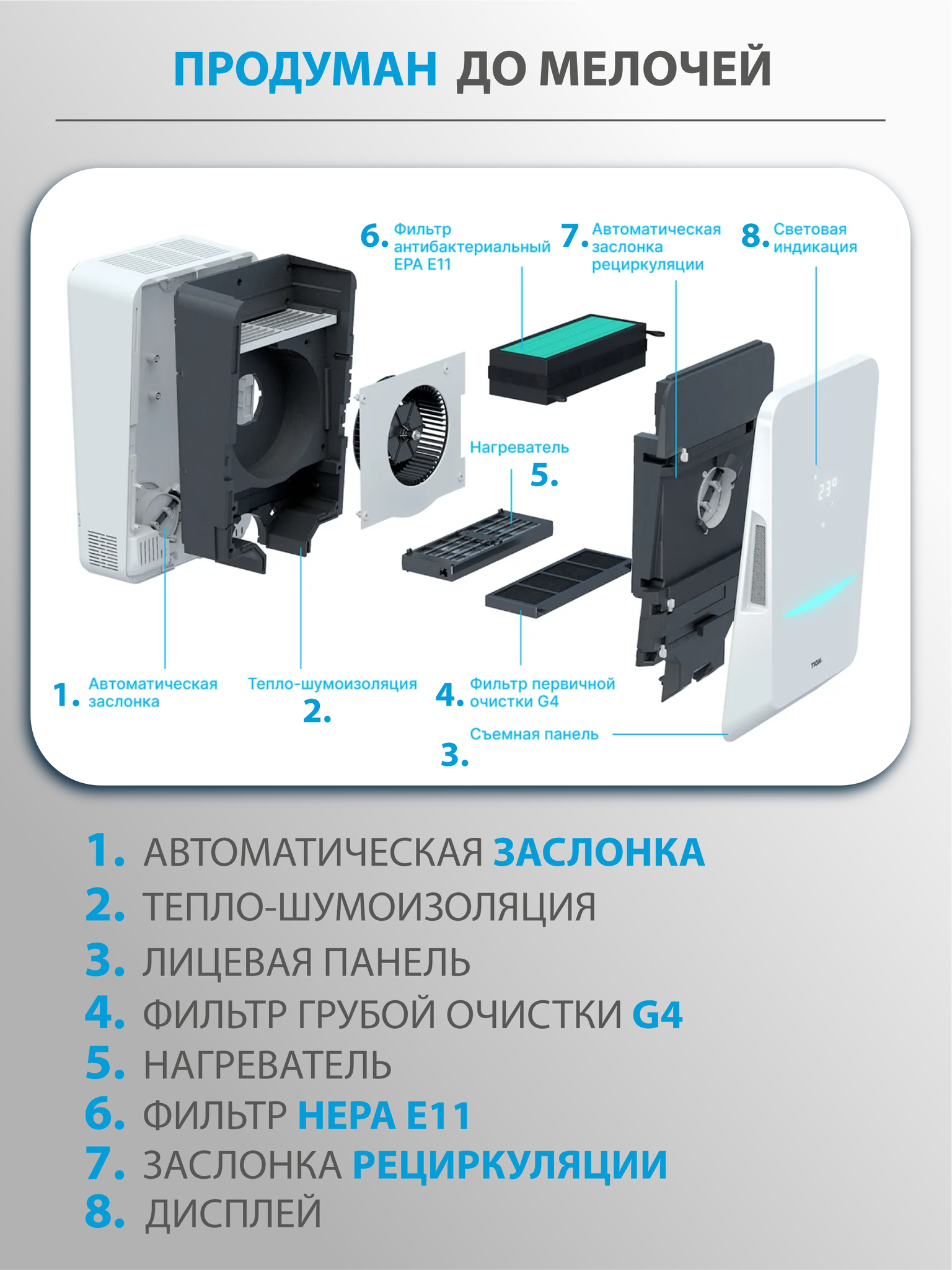 ПРОДУМАН ДО МЕЛОЧЕЙ

6. Фильтр антибактериальный EPA E11

7. Автоматическая заслонка рециркуляции

8. Световая индикация

Нагреватель
5.

23°

TION

1. Автоматическая заслонка

Тепло-шумоизоляция
2.

4. Фильтр первичной очистки G4

Съемная панель
3.

1. АВТОМАТИЧЕСКАЯ ЗАСЛОНКА
2. ТЕПЛО-ШУМОИЗОЛЯЦИЯ
3. ЛИЦЕВАЯ ПАНЕЛЬ
4. ФИЛЬТР ГРУБОЙ ОЧИСТКИ G4
5. НАГРЕВАТЕЛЬ
6. ФИЛЬТР HEPA E11
7. ЗАСЛОНКА РЕЦИРКУЛЯЦИИ
8. ДИСПЛЕЙ